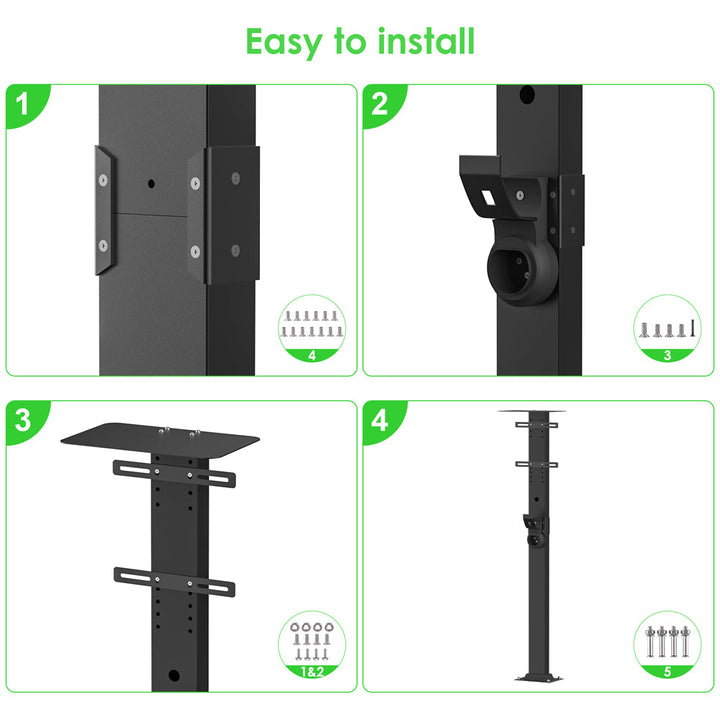 Easy to install

1

4

2

3

3

1&2

4

5